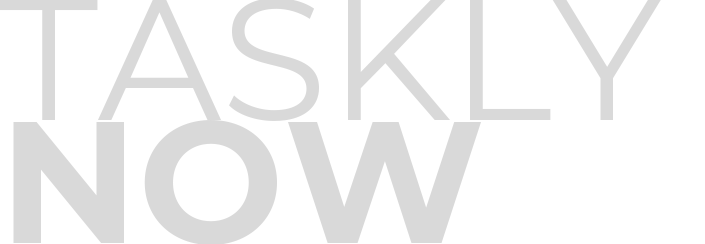 TASKLY
NOW